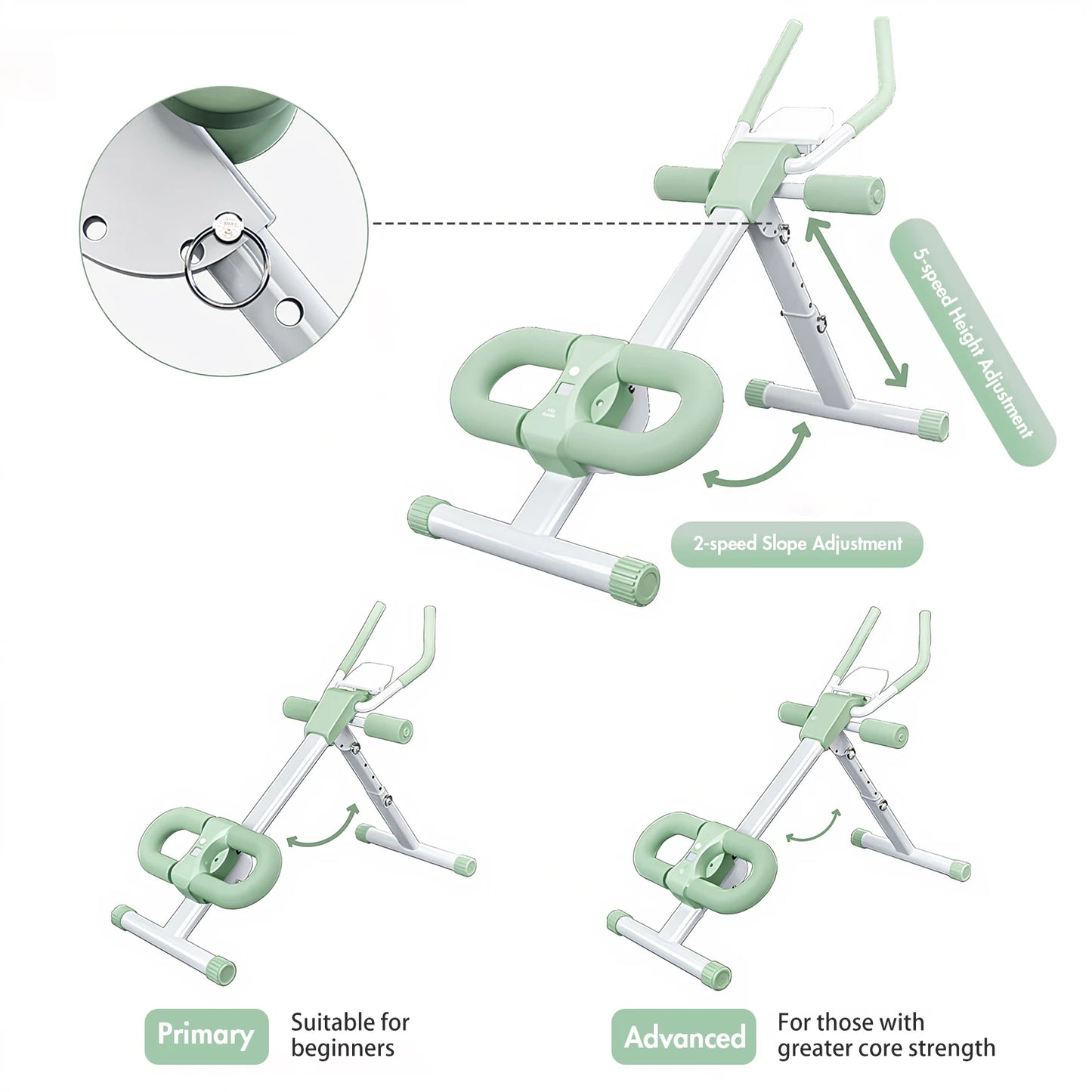 5-speed Height Adjustment

2-speed Slope Adjustment

Primary

Suitable for beginners

Advanced

For those with greater core strength